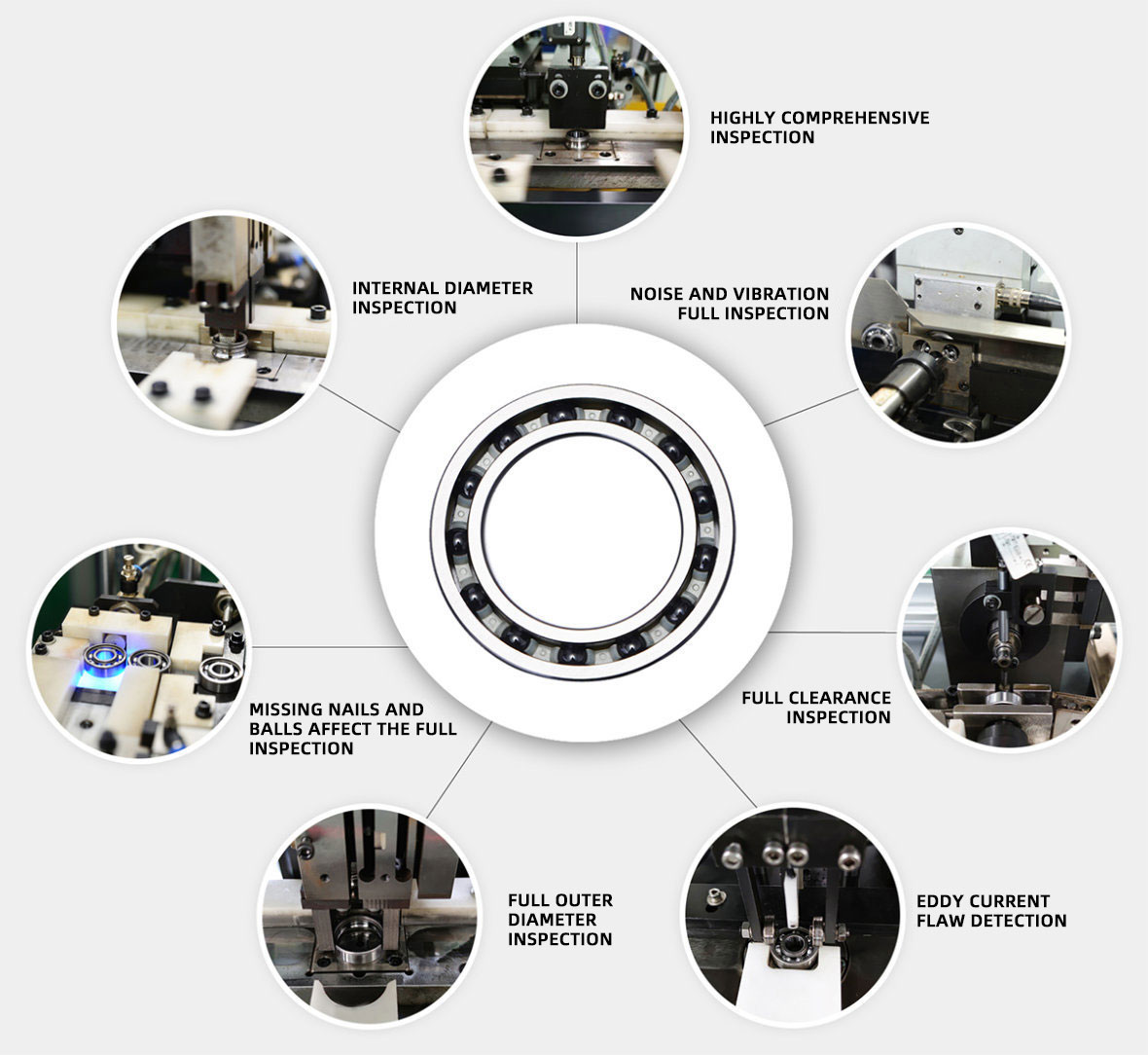 HIGHLY COMPREHENSIVE INSPECTION

INTERNAL DIAMETER INSPECTION

NOISE AND VIBRATION FULL INSPECTION

MISSING NAILS AND BALLS AFFECT THE FULL INSPECTION

FULL CLEARANCE INSPECTION

FULL OUTER DIAMETER INSPECTION

EDDY CURRENT FLAW DETECTION